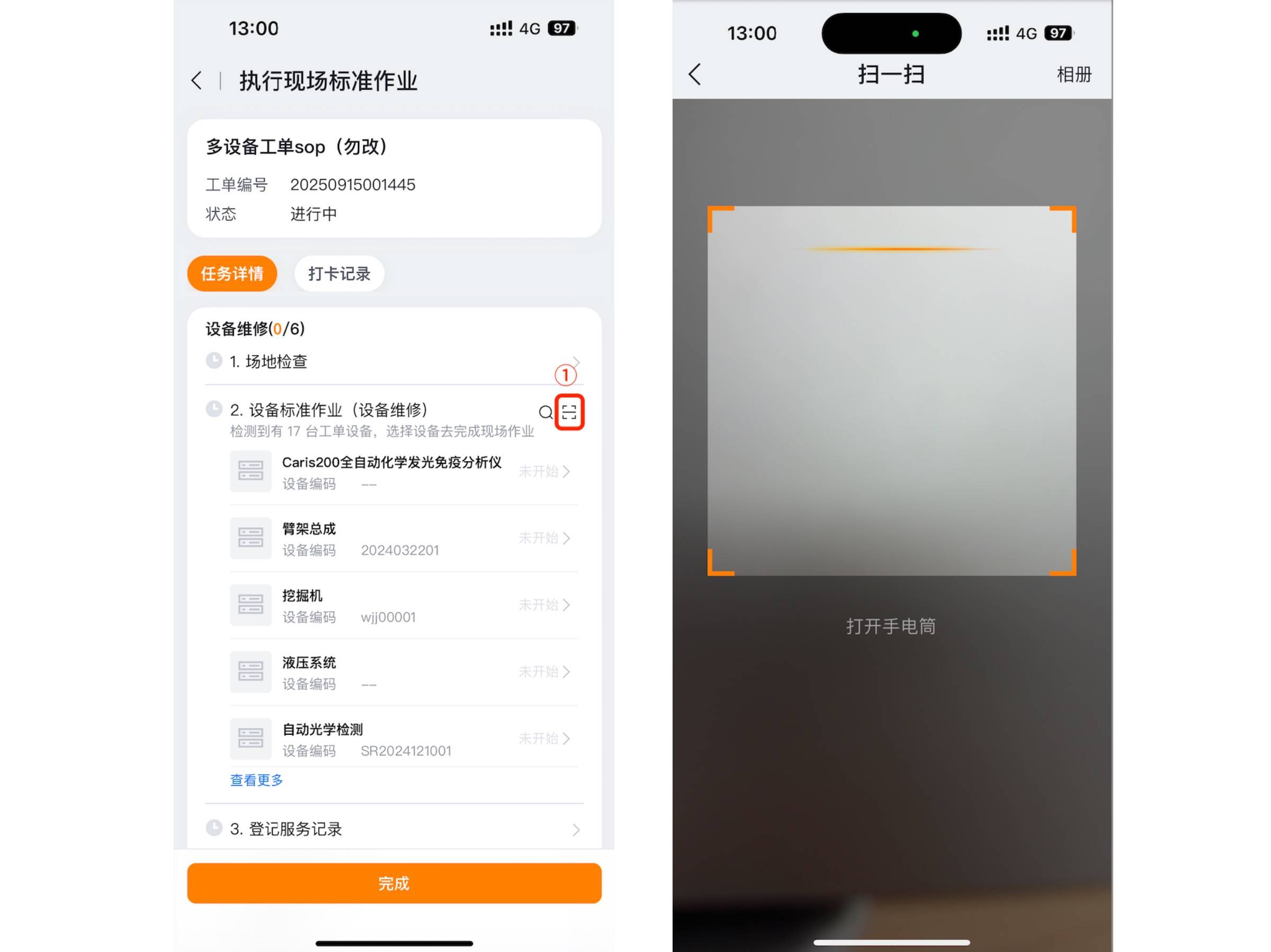 13:00 4G 97

执行现场标准作业

多设备工单sop（勿改）
工单编号 20250915001445
状态 进行中

任务详情 打卡记录

设备维修(0/6)
1. 场地检查
①
2. 设备标准作业（设备维修）
检测到有 17 台工单设备，选择设备去完成现场作业

Caris200全自动化学发光免疫分析仪
设备编码 --
未开始

臂架总成
设备编码 2024032201
未开始

挖掘机
设备编码 wjj00001
未开始

液压系统
设备编码 --
未开始

自动光学检测
设备编码 SR2024121001
未开始

查看更多

3. 登记服务记录

完成

13:00 4G 97

扫一扫 相册

打开手电筒